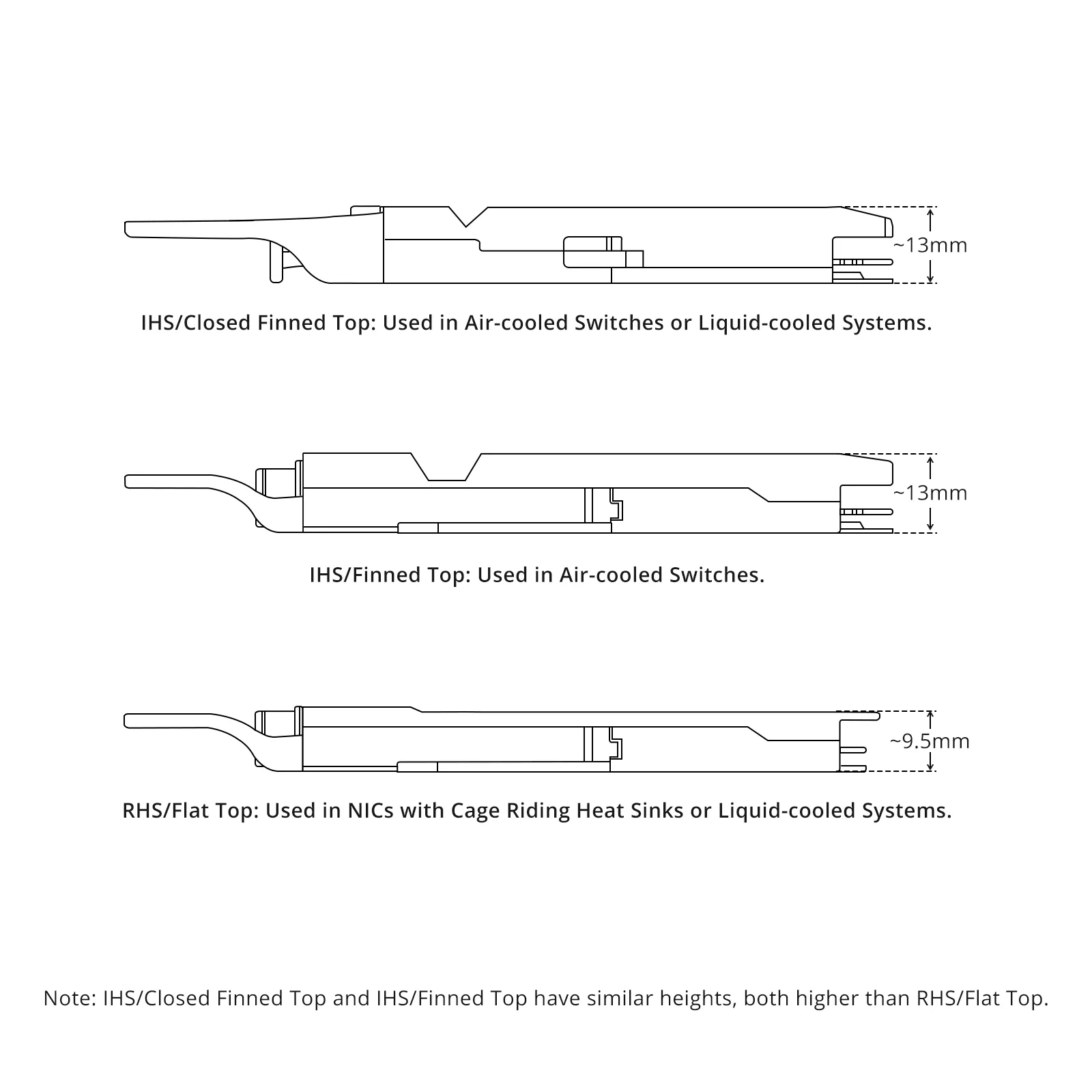 ~13mm

IHS/Closed Finned Top: Used in Air-cooled Switches or Liquid-cooled Systems.

~13mm

IHS/Finned Top: Used in Air-cooled Switches.

~9.5mm

RHS/Flat Top: Used in NICs with Cage Riding Heat Sinks or Liquid-cooled Systems.

Note: IHS/Closed Finned Top and IHS/Finned Top have similar heights, both higher than RHS/Flat Top.