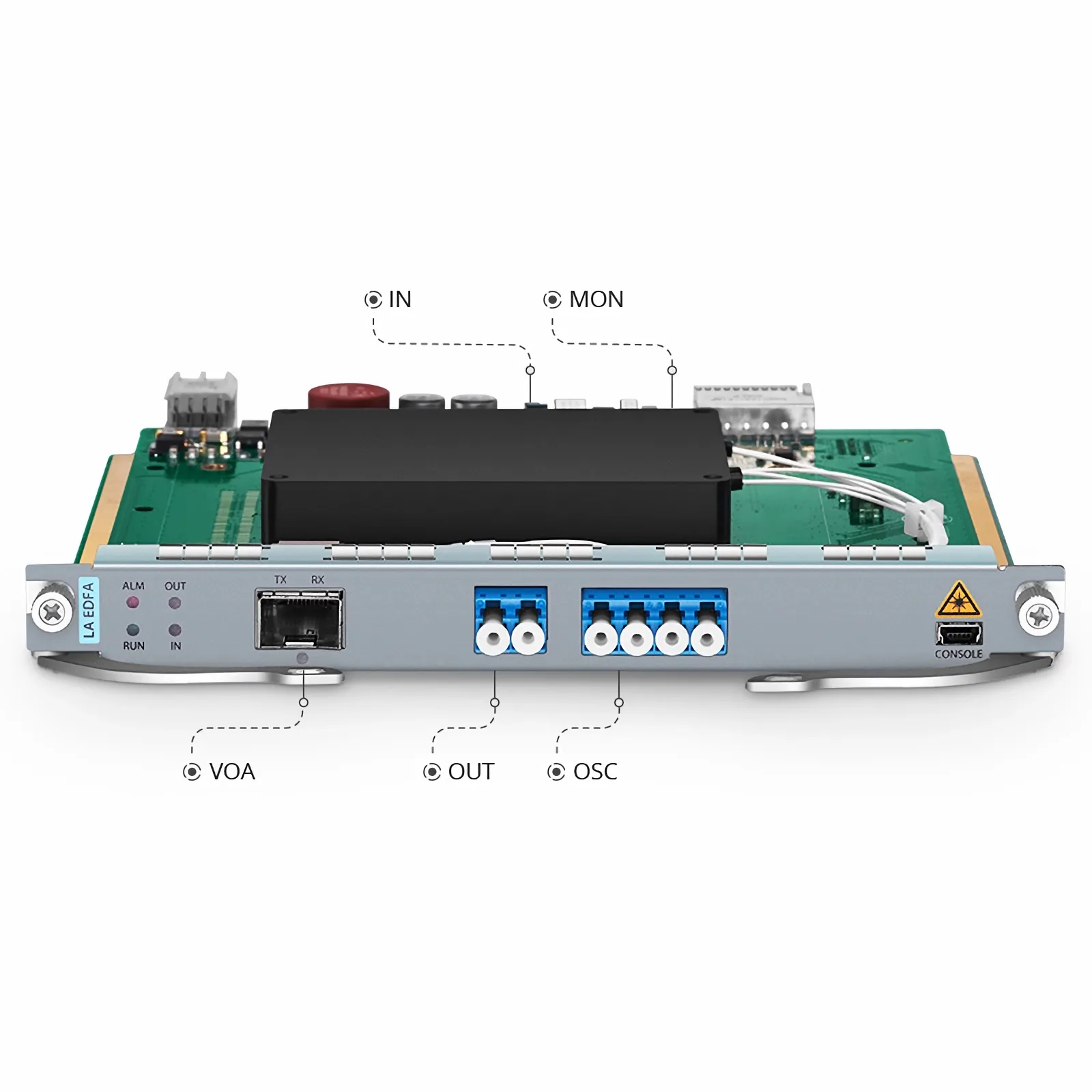 IN

MON

LA EDFA

ALM

OUT

RUN

IN

TX

RX

CONSOLE

VOA

OUT

OSC