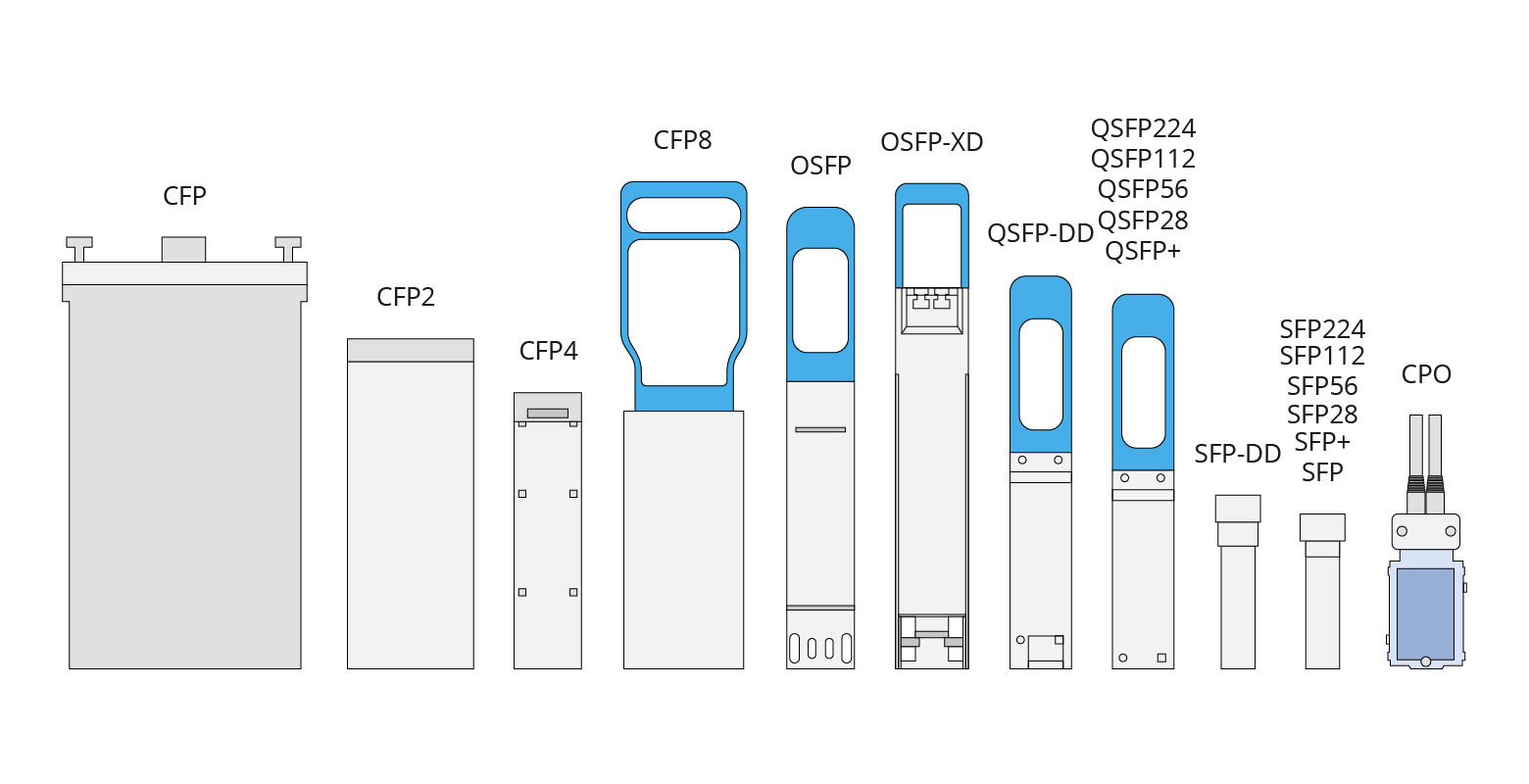 CFP

CFP2

CFP4

CFP8

OSFP

OSFP-XD

QSFP-DD

QSFP224
QSFP112
QSFP56
QSFP28
QSFP+

SFP-DD

SFP224
SFP112
SFP56
SFP28
SFP+
SFP

CPO