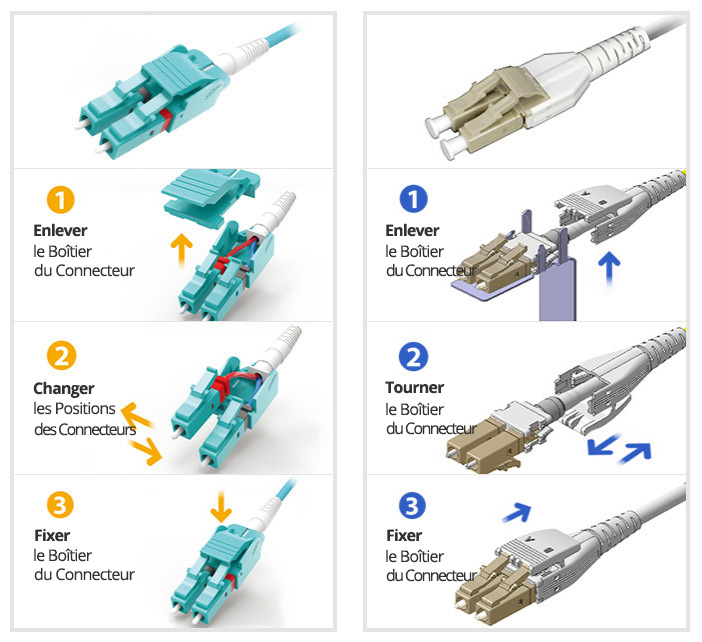 1
Enlever
le Boîtier
du Connecteur

2
Changer
les Positions
des Connecteurs

3
Fixer
le Boîtier
du Connecteur

1
Enlever
le Boîtier
du Connecteur

2
Tourner
le Boîtier
du Connecteur

3
Fixer
le Boîtier
du Connecteur