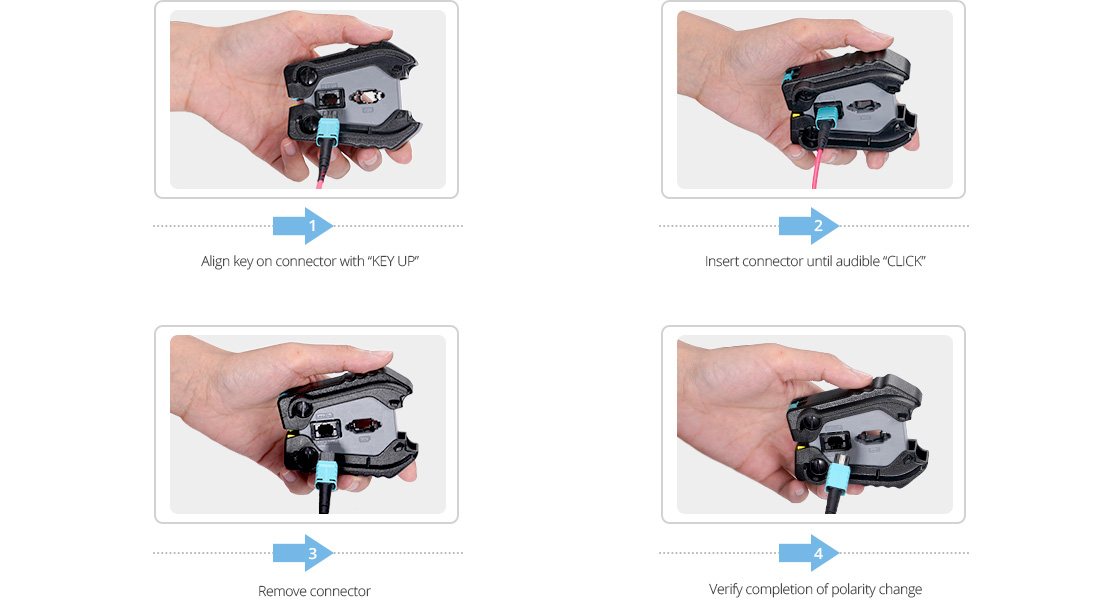 1

Align key on connector with "KEY UP"

2

Insert connector until audible "CLICK"

3

Remove connector

4

Verify completion of polarity change