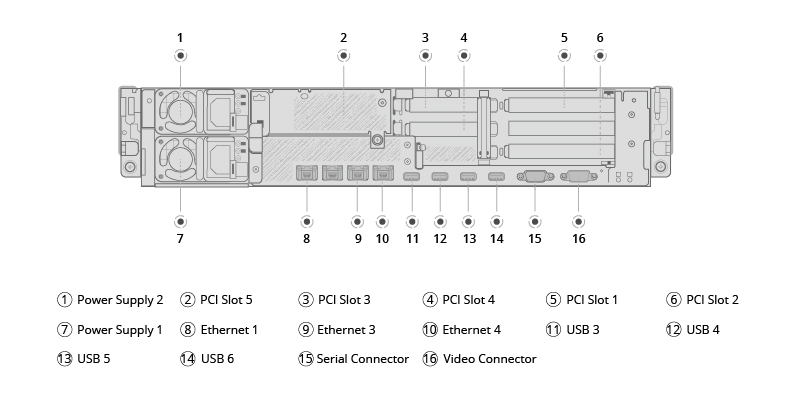 1 2 3 4 5 6

7 8 9 10 11 12 13 14 15 16

1 Power Supply 2
2 PCI Slot 5
3 PCI Slot 3
4 PCI Slot 4
5 PCI Slot 1
6 PCI Slot 2
7 Power Supply 1
8 Ethernet 1
9 Ethernet 3
10 Ethernet 4
11 USB 3
12 USB 4
13 USB 5
14 USB 6
15 Serial Connector
16 Video Connector