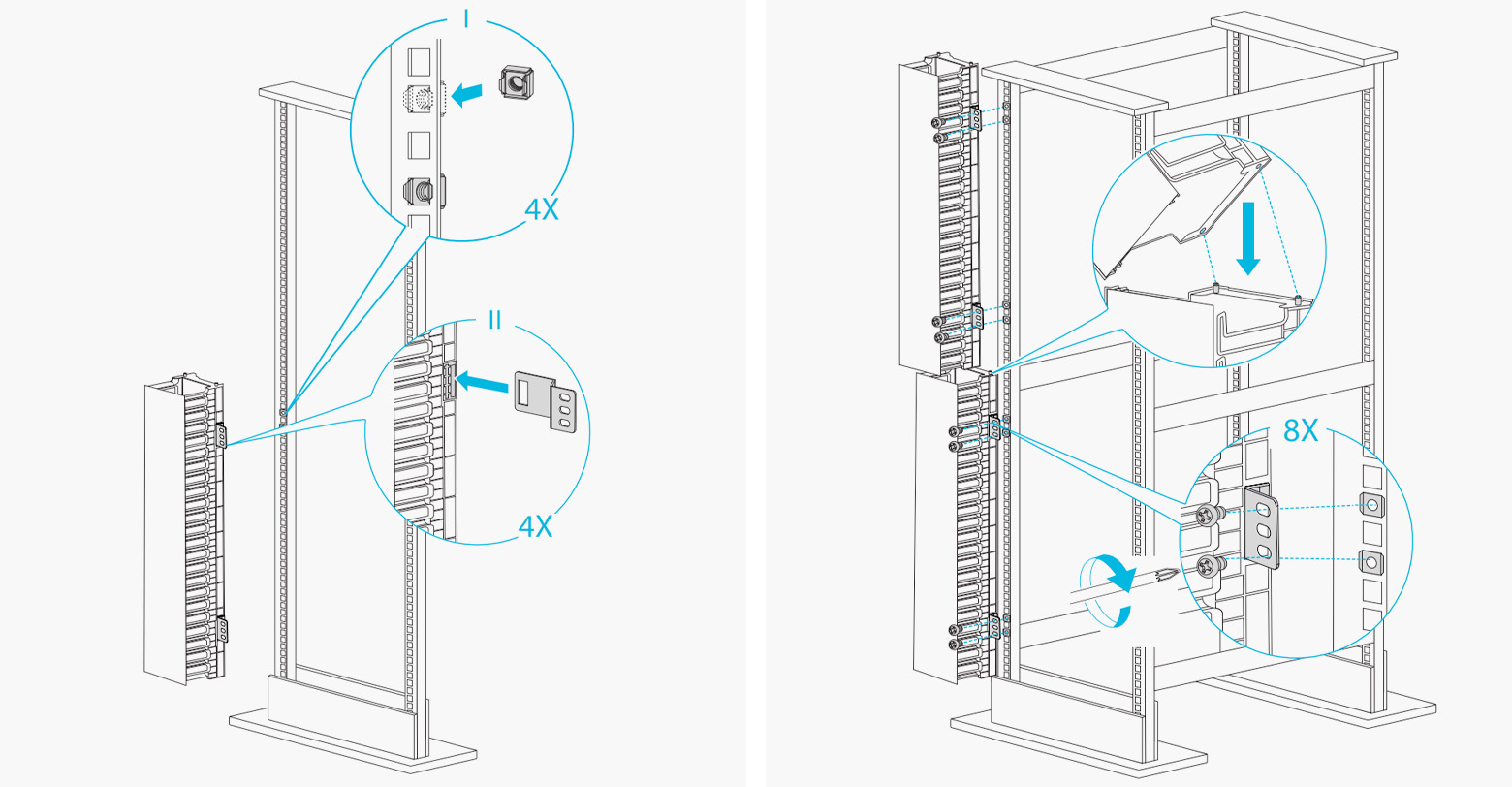 I
4X
II
4X
8X