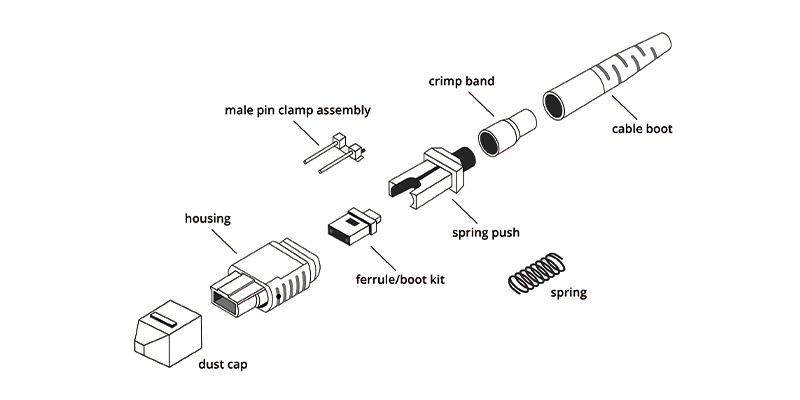 crimp band

male pin clamp assembly

cable boot

housing

spring push

ferrule/boot kit

spring

dust cap