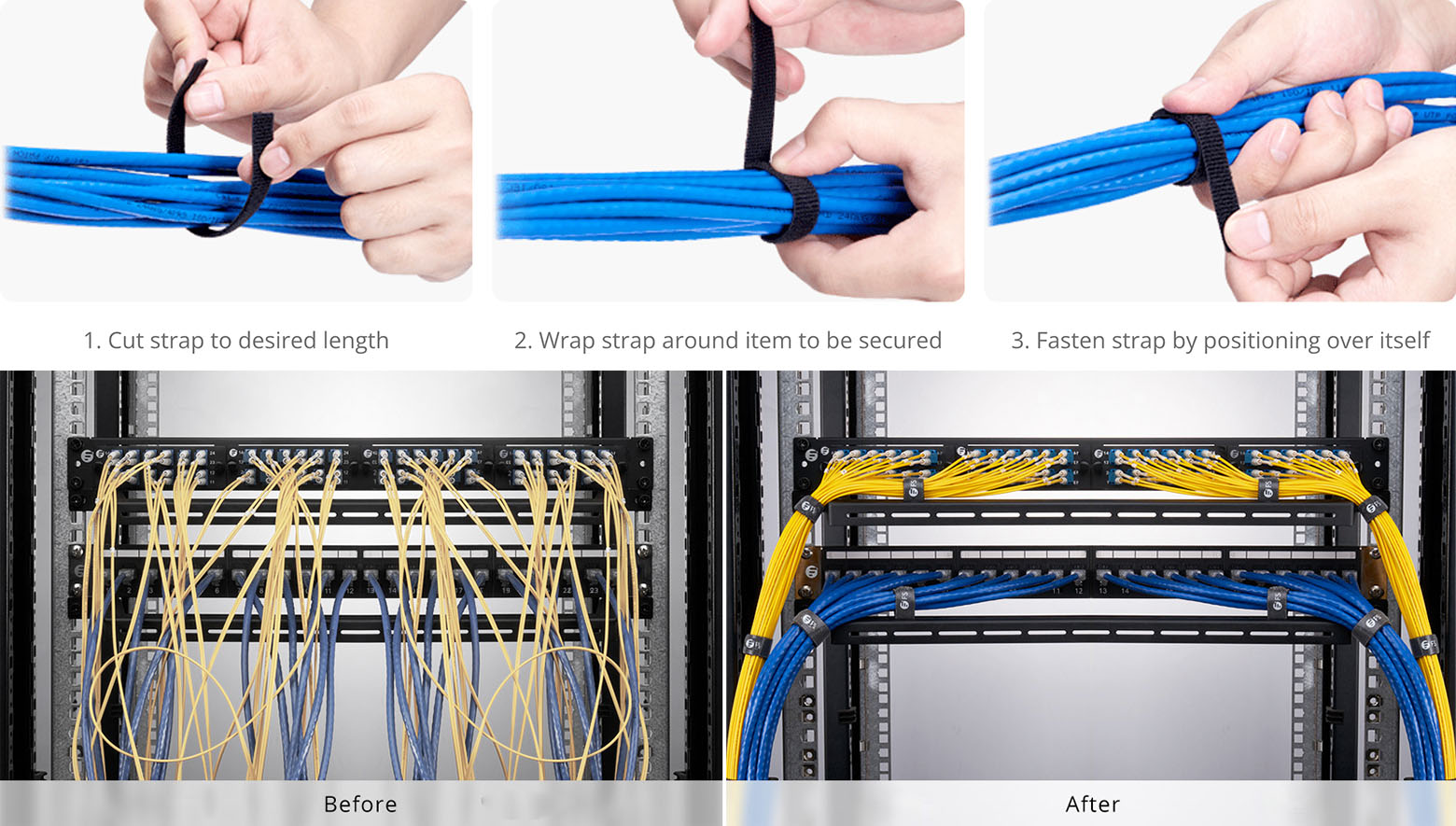 1. Cut strap to desired length

2. Wrap strap around item to be secured

3. Fasten strap by positioning over itself

Before

After