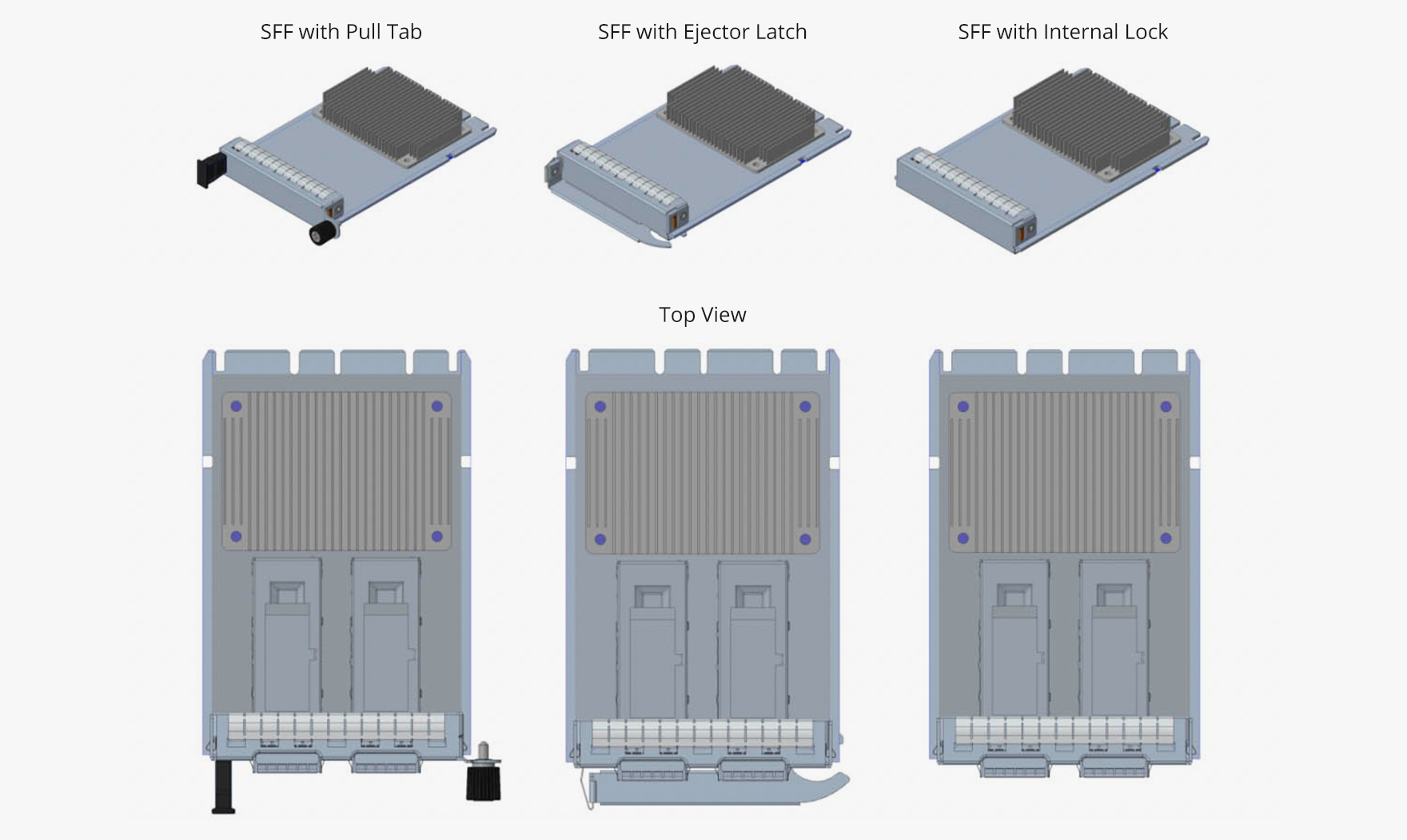 SFF with Pull Tab

SFF with Ejector Latch

SFF with Internal Lock

Top View