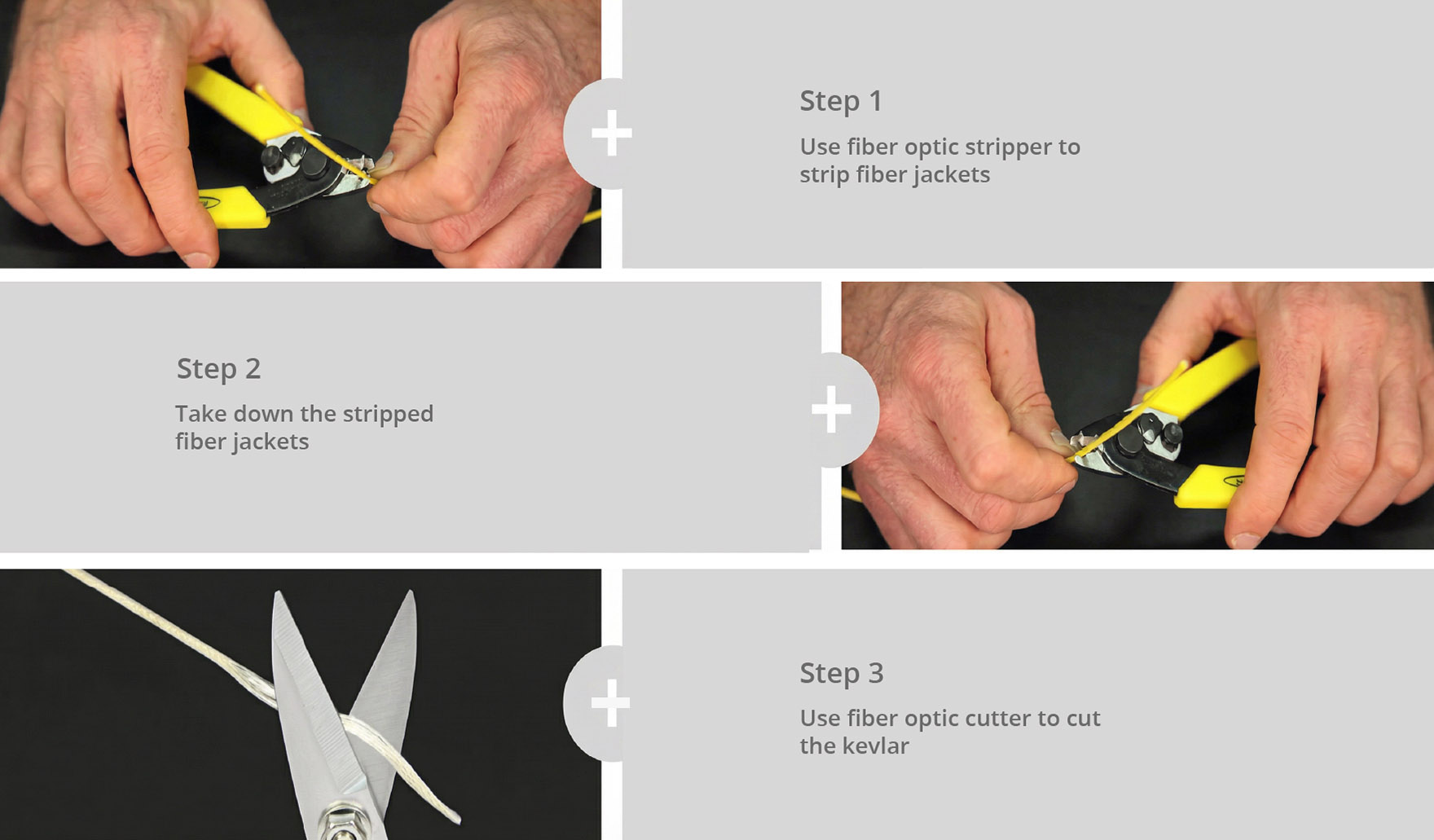 Step 1
Use fiber optic stripper to strip fiber jackets

Step 2
Take down the stripped fiber jackets

Step 3
Use fiber optic cutter to cut the kevlar