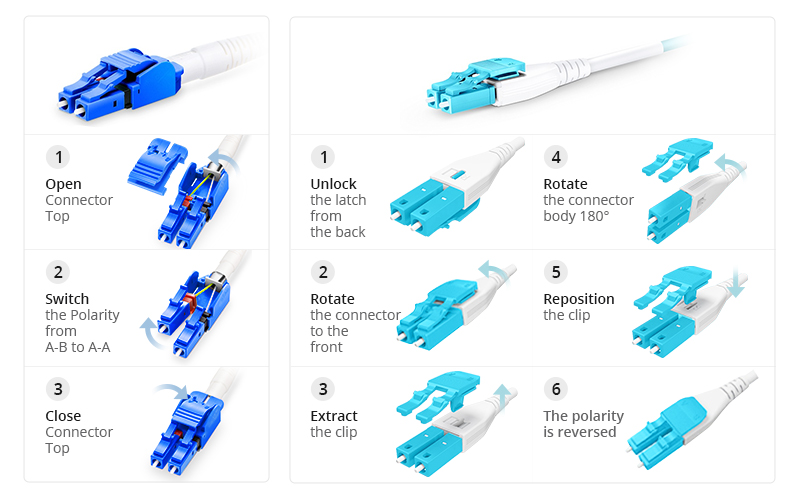 1
Open
Connector
Top

2
Switch
the Polarity
from
A-B to A-A

3
Close
Connector
Top

1
Unlock
the latch
from
the back

2
Rotate
the connector
to the
front

3
Extract
the clip

4
Rotate
the connector
body 180°

5
Reposition
the clip

6
The polarity
is reversed