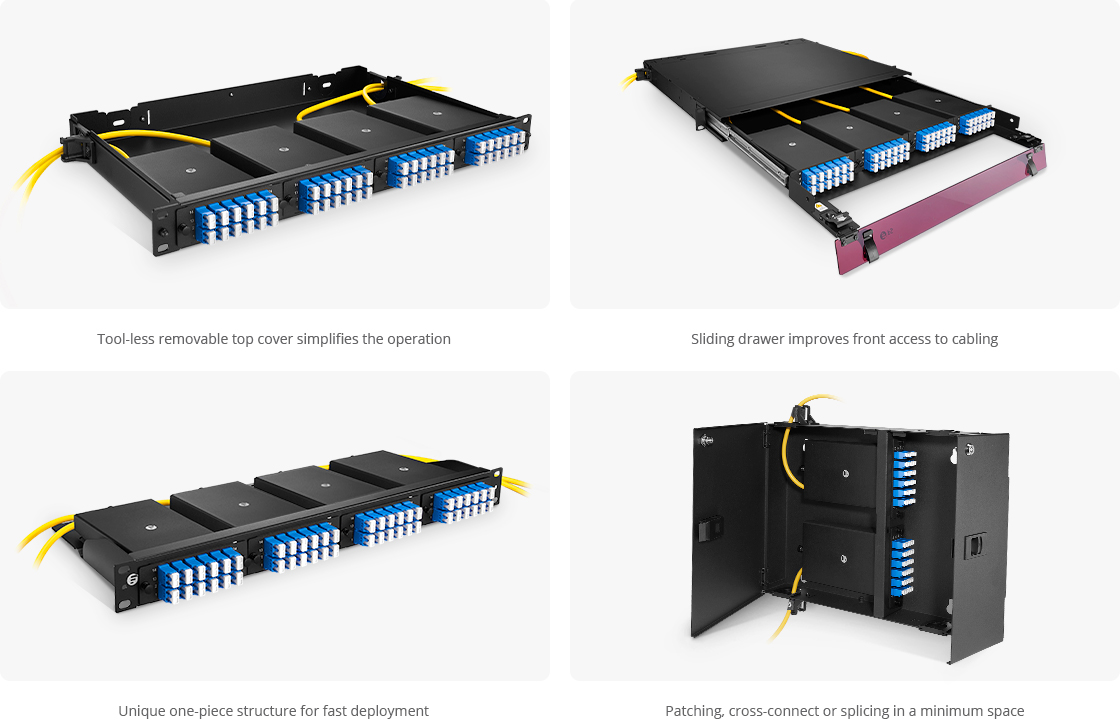 Tool-less removable top cover simplifies the operation

Sliding drawer improves front access to cabling

Unique one-piece structure for fast deployment

Patching, cross-connect or splicing in a minimum space