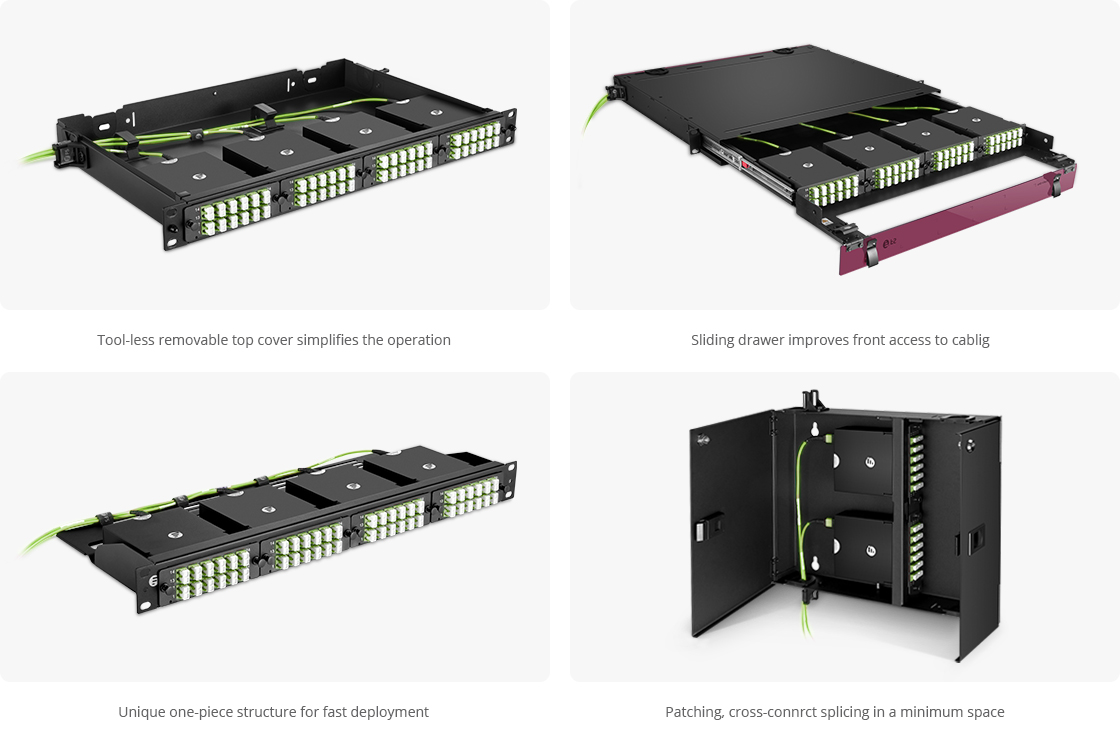 Tool-less removable top cover simplifies the operation

Sliding drawer improves front access to cablig

Unique one-piece structure for fast deployment

Patching, cross-connrct splicing in a minimum space