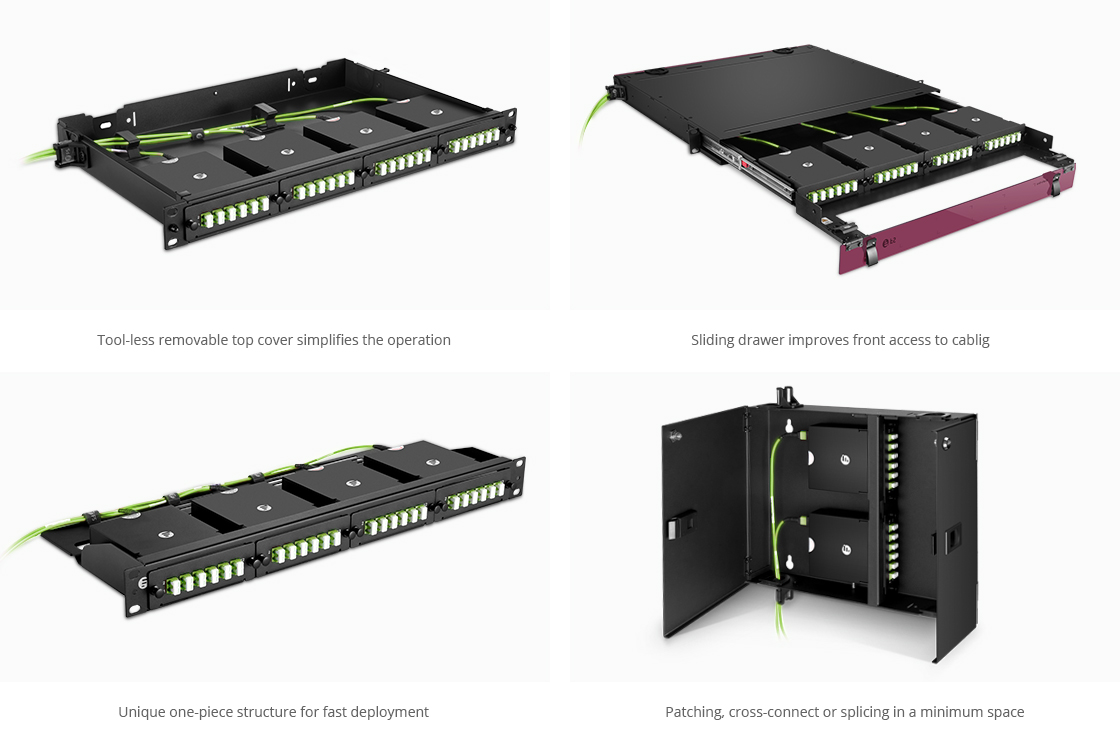 Tool-less removable top cover simplifies the operation

Sliding drawer improves front access to cablig

Unique one-piece structure for fast deployment

Patching, cross-connect or splicing in a minimum space