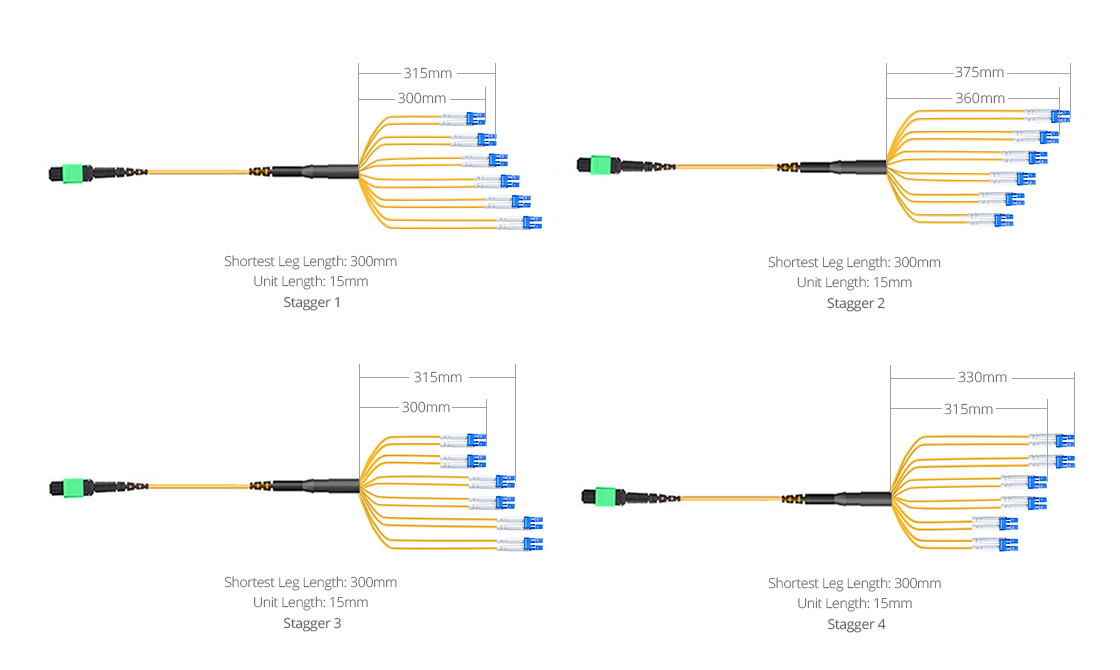 315mm
300mm

Shortest Leg Length: 300mm
Unit Length: 15mm
Stagger 1

375mm
360mm

Shortest Leg Length: 300mm
Unit Length: 15mm
Stagger 2

315mm
300mm

Shortest Leg Length: 300mm
Unit Length: 15mm
Stagger 3

330mm
315mm

Shortest Leg Length: 300mm
Unit Length: 15mm
Stagger 4