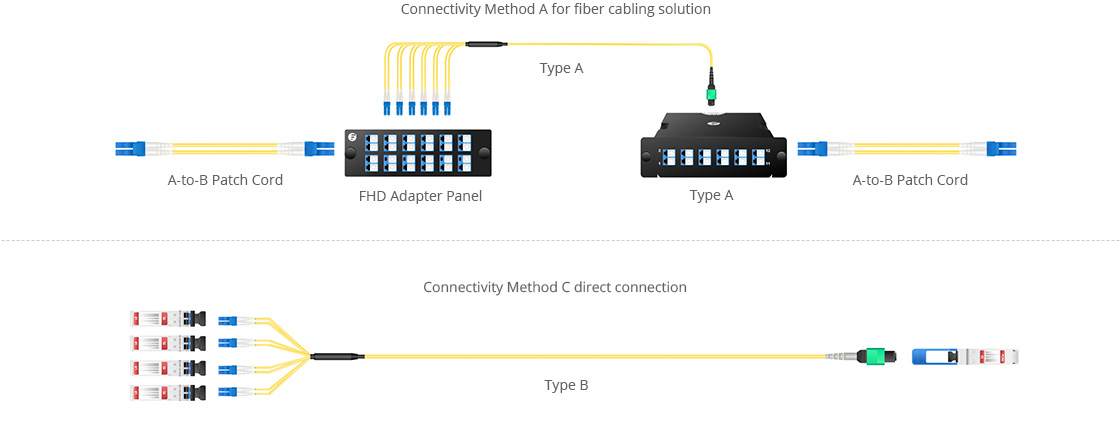 Connectivity Method A for fiber cabling solution

Type A

A-to-B Patch Cord

FHD Adapter Panel

Type A

A-to-B Patch Cord

Connectivity Method C direct connection

Type B